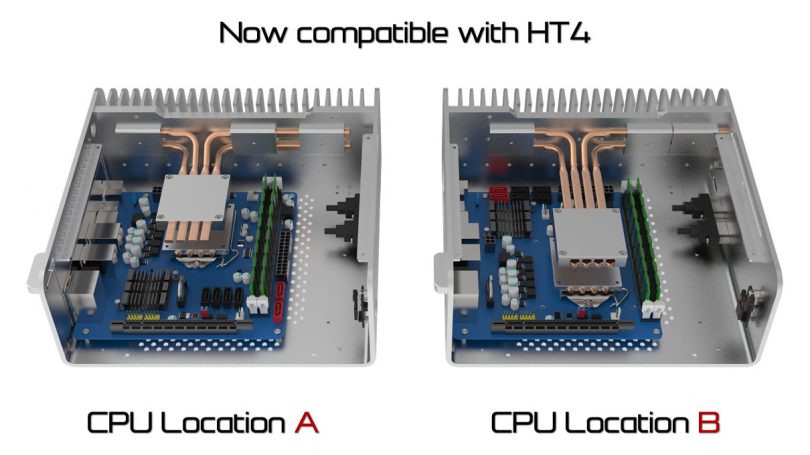 Now compatible with HT4

CPU Location A

CPU Location B