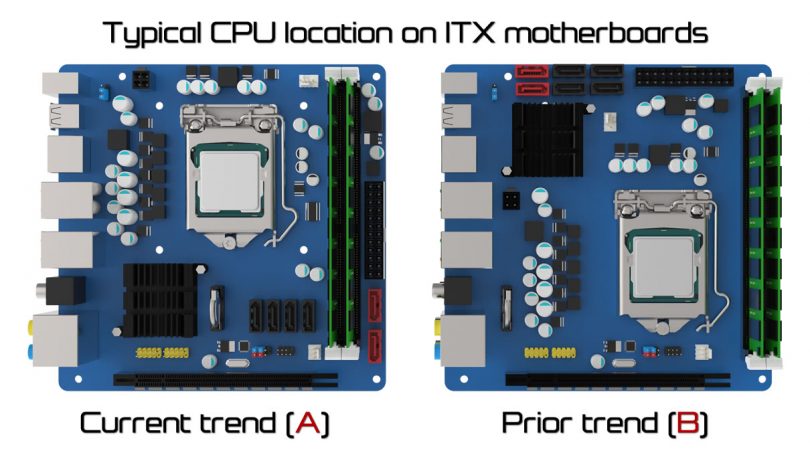 Typical CPU location on ITX motherboards

Current trend (A)

Prior trend (B)